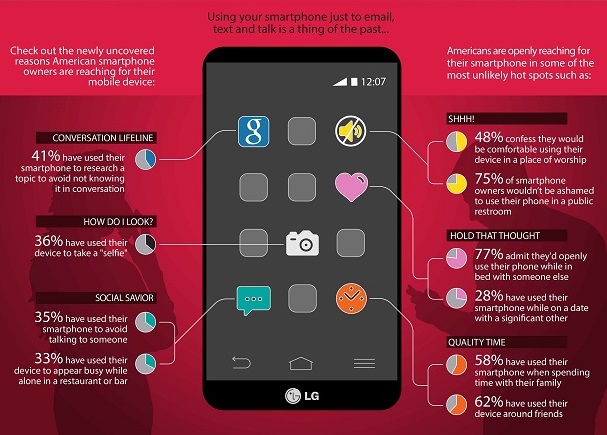 Using your smartphone just to email, text and talk is a thing of the past...

Check out the newly uncovered reasons American smartphone owners are reaching for their mobile device:

CONVERSATION LIFELINE

41% have used their smartphone to research a topic to avoid not knowing it in conversation

HOW DO I LOOK?

36% have used their device to take a "selfie"

SOCIAL SAVIOR

35% have used their smartphone to avoid talking to someone

33% have used their device to appear busy while alone in a restaurant or bar

12:07

g

LG

Americans are openly reaching for their smartphone in some of the most unlikely hot spots such as:

SHHH!

48% confess they would be comfortable using their device in a place of worship

75% of smartphone owners wouldn't be ashamed to use their phone in a public restroom

HOLD THAT THOUGHT

77% admit they'd openly use their phone while in bed with someone else

28% have used their smartphone while on a date with a significant other

QUALITY TIME

58% have used their smartphone when spending time with their family

62% have used their device around friends